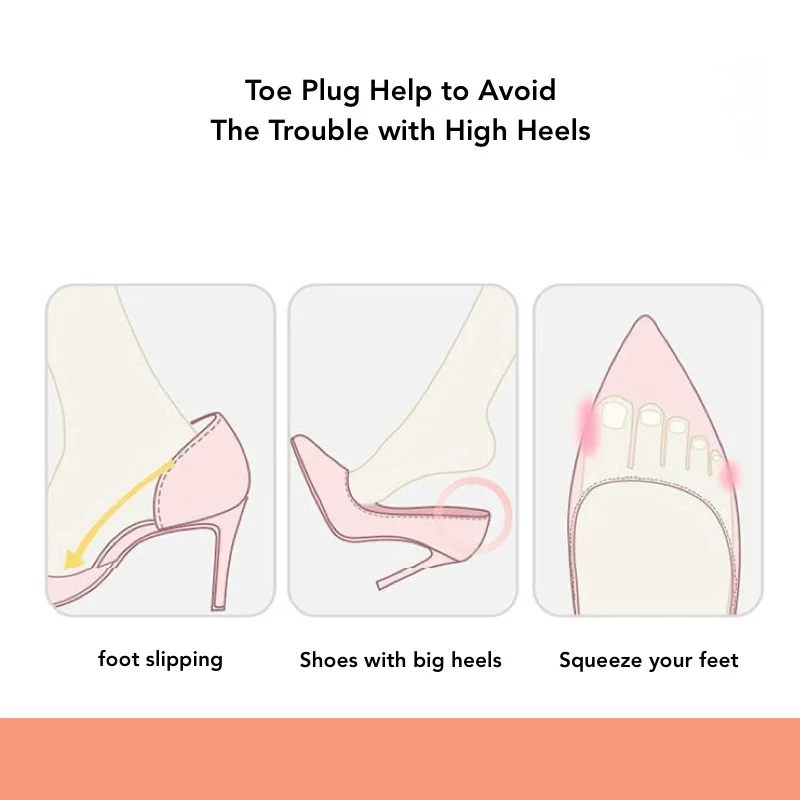 Toe Plug Help to Avoid
The Trouble with High Heels

foot slipping

Shoes with big heels

Squeeze your feet