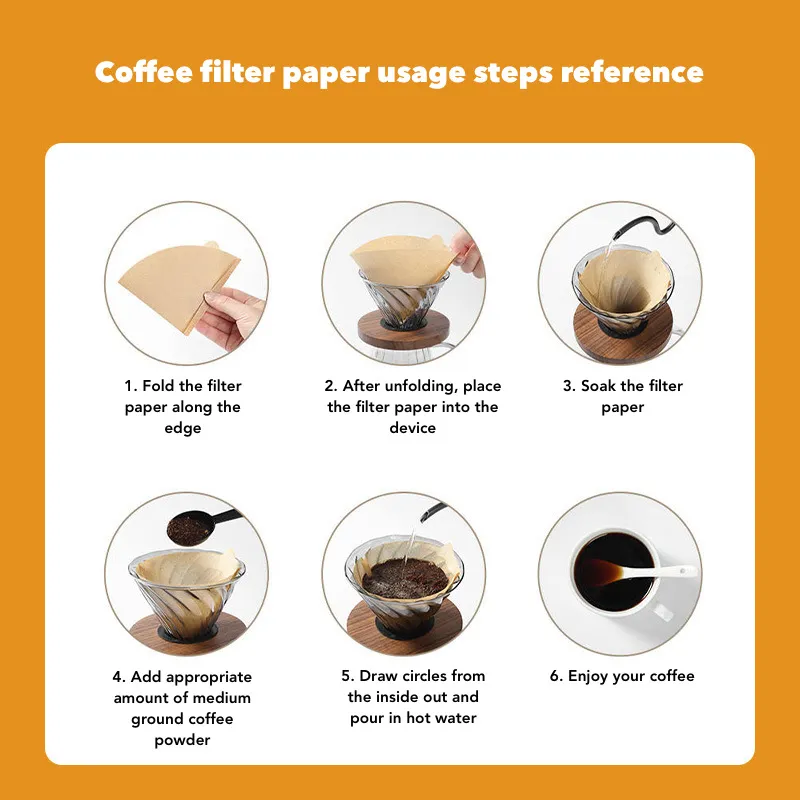 Coffee filter paper usage steps reference

1. Fold the filter paper along the edge

2. After unfolding, place the filter paper into the device

3. Soak the filter paper

4. Add appropriate amount of medium ground coffee powder

5. Draw circles from the inside out and pour in hot water

6. Enjoy your coffee