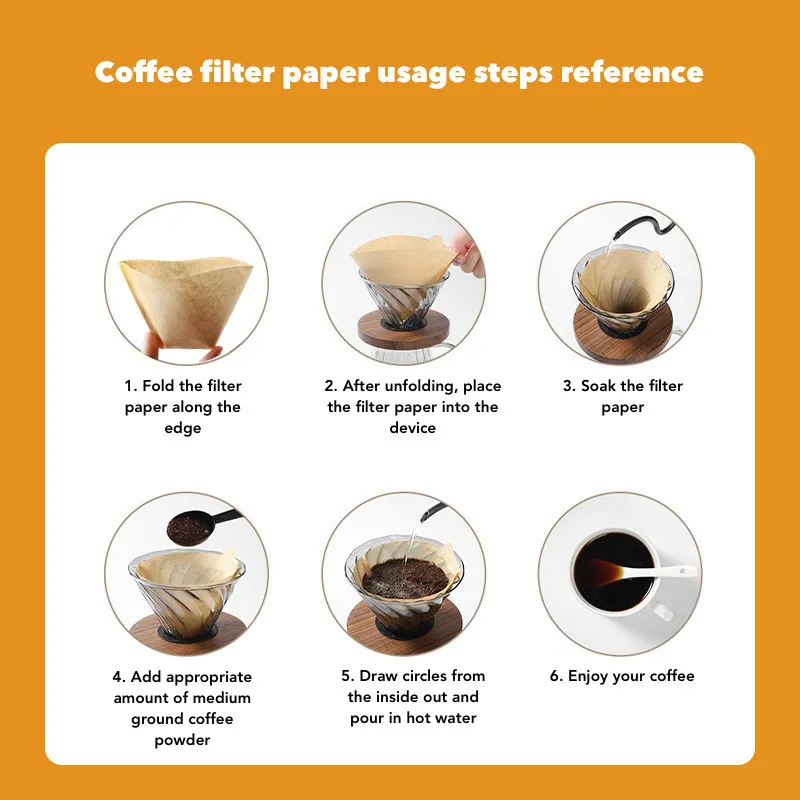 Coffee filter paper usage steps reference

1. Fold the filter paper along the edge

2. After unfolding, place the filter paper into the device

3. Soak the filter paper

4. Add appropriate amount of medium ground coffee powder

5. Draw circles from the inside out and pour in hot water

6. Enjoy your coffee