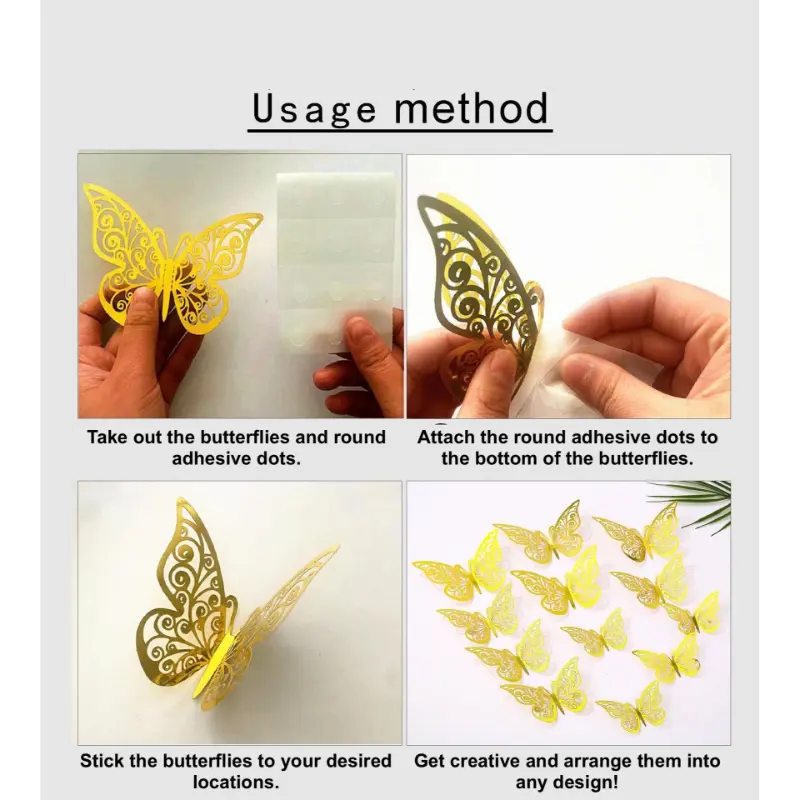 Usage method

Take out the butterflies and round adhesive dots.

Attach the round adhesive dots to the bottom of the butterflies.

Stick the butterflies to your desired locations.

Get creative and arrange them into any design!